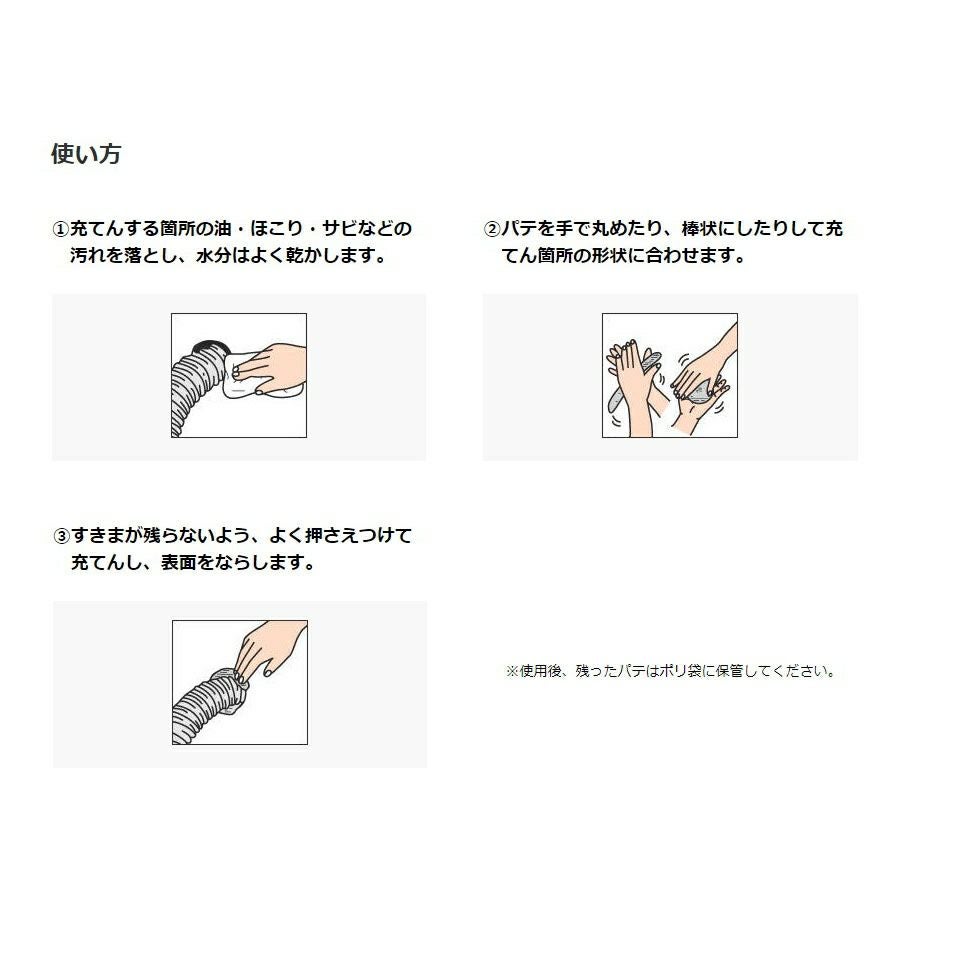 使い方

①充てんする箇所の油・ほこり・サビなどの汚れを落とし、水分はよく乾かします。

②パテを手で丸めたり、棒状にしたりして充てん箇所の形状に合わせます。

③すきまが残らないよう、よく押さえつけて充てんし、表面をならします。

※使用後、残ったパテはポリ袋に保管してください。