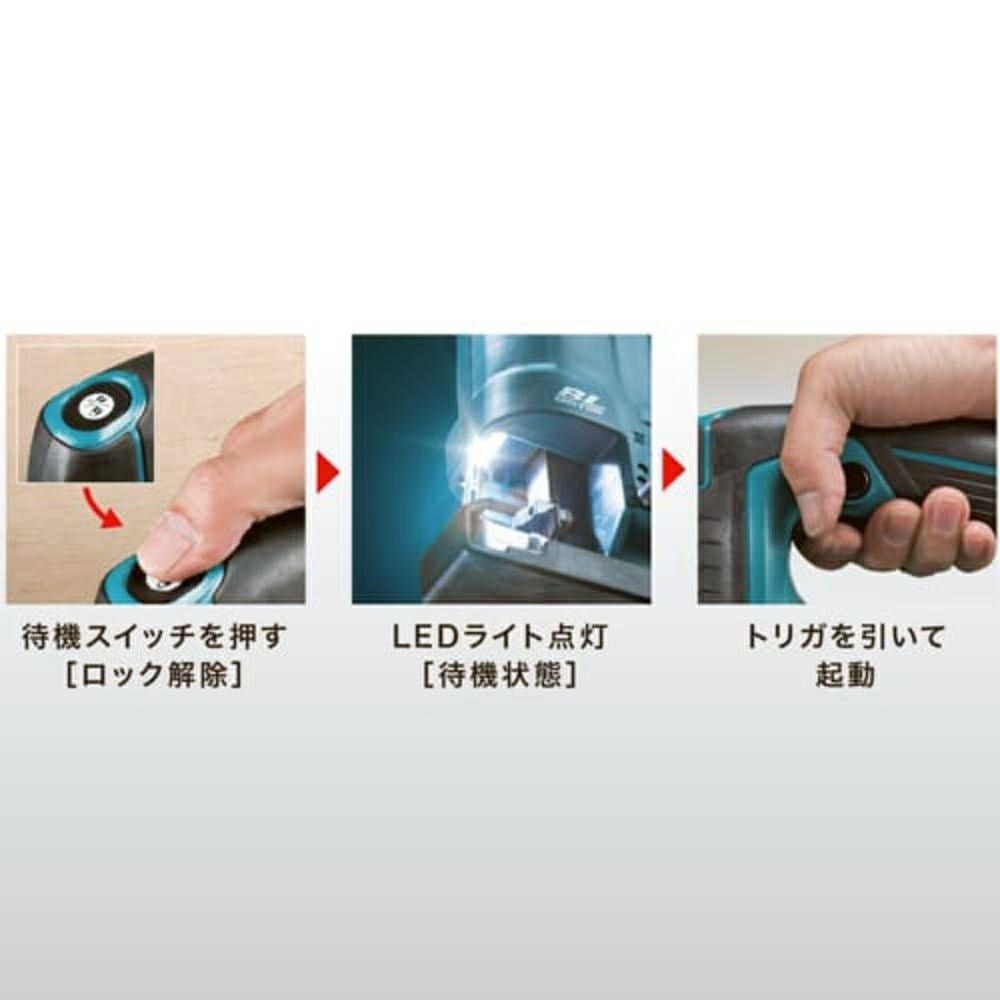 BL

待機スイッチを押す
[ロック解除]

LEDライト点灯
[待機状態]

トリガを引いて
起動