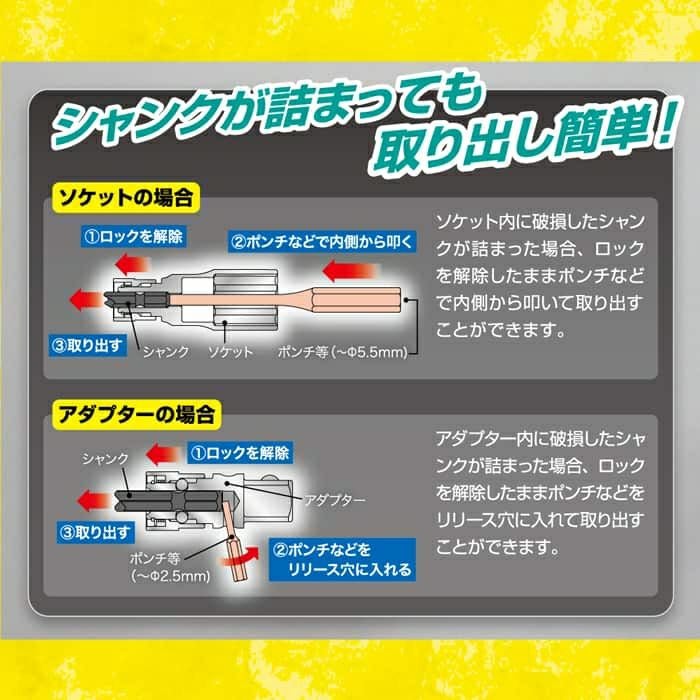 シャンクが詰まっても取り出し簡単!

ソケットの場合

①ロックを解除

②ポンチなどで内側から叩く

③取り出す

シャンク

ソケット

ポンチ等(~Φ5.5mm)

ソケット内に破損したシャンクが詰まった場合、ロックを解除したままポンチなどで内側から叩いて取り出すことができます。

アダプターの場合

シャンク

①ロックを解除

アダプター

③取り出す

ポンチ等(~Φ2.5mm)

②ポンチなどをリリース穴に入れる

アダプター内に破損したシャンクが詰まった場合、ロックを解除したままポンチなどをリリース穴に入れて取り出すことができます。