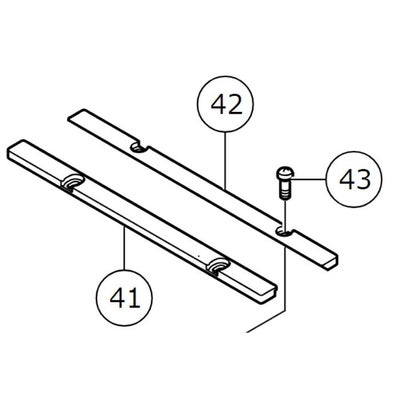 42
43
41